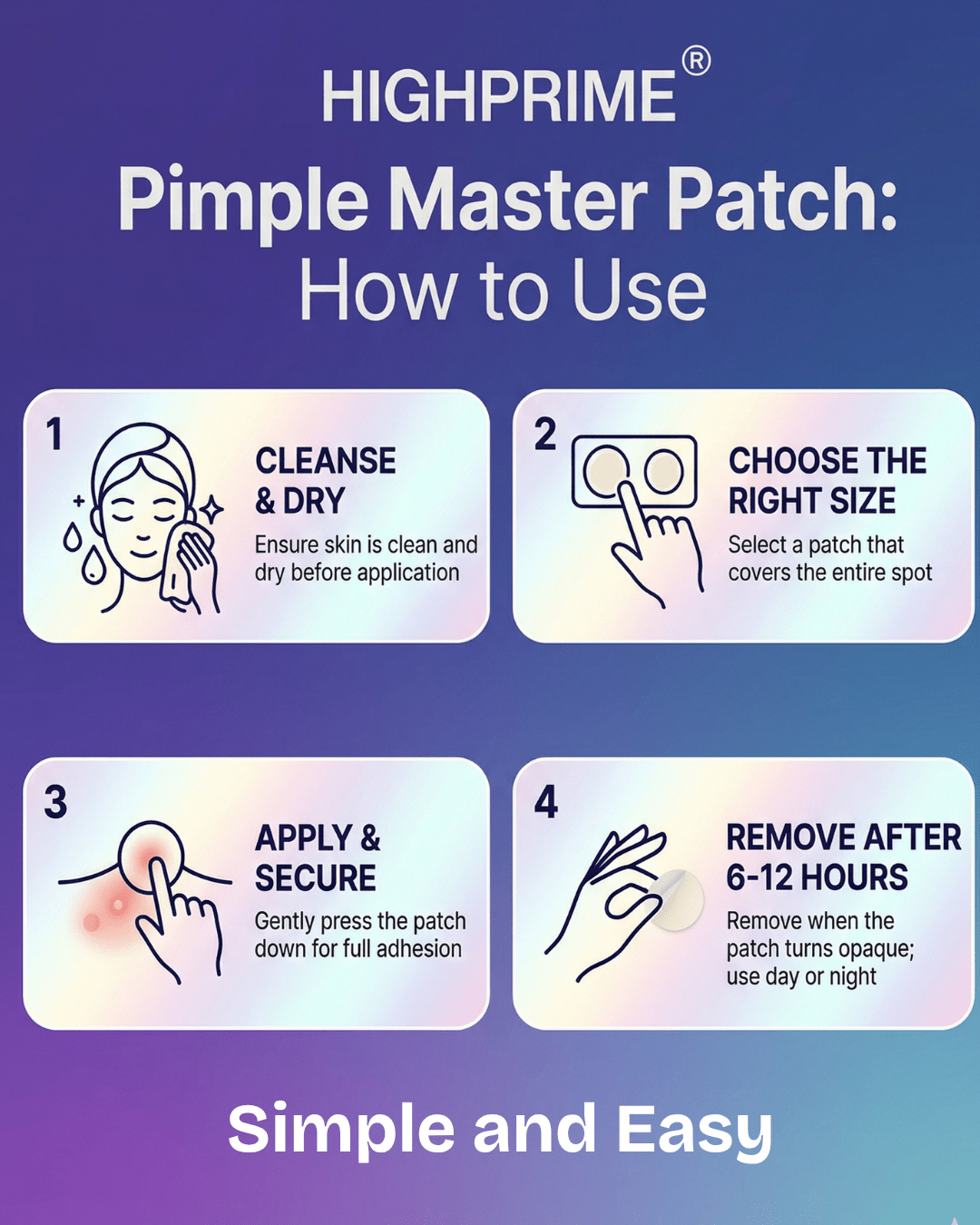 HIGHPRIME®

Pimple Master Patch: How to Use

1

CLEANSE & DRY

Ensure skin is clean and dry before application

2

CHOOSE THE RIGHT SIZE

Select a patch that covers the entire spot

3

APPLY & SECURE

Gently press the patch down for full adhesion

4

REMOVE AFTER 6-12 HOURS

Remove when the patch turns opaque; use day or night

Simple and Easy